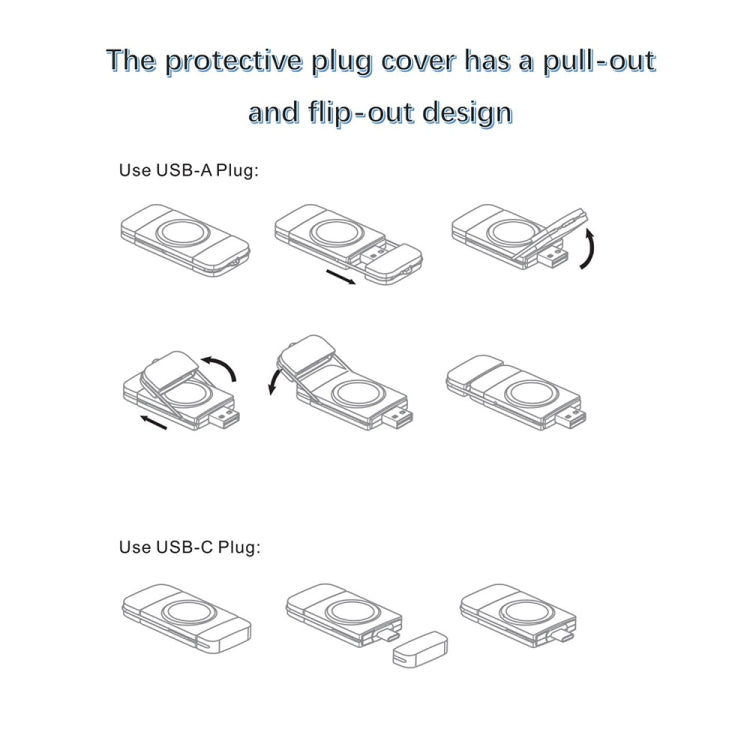 The protective plug cover has a pull-out and flip-out design

Use USB-A Plug:

Use USB-C Plug: