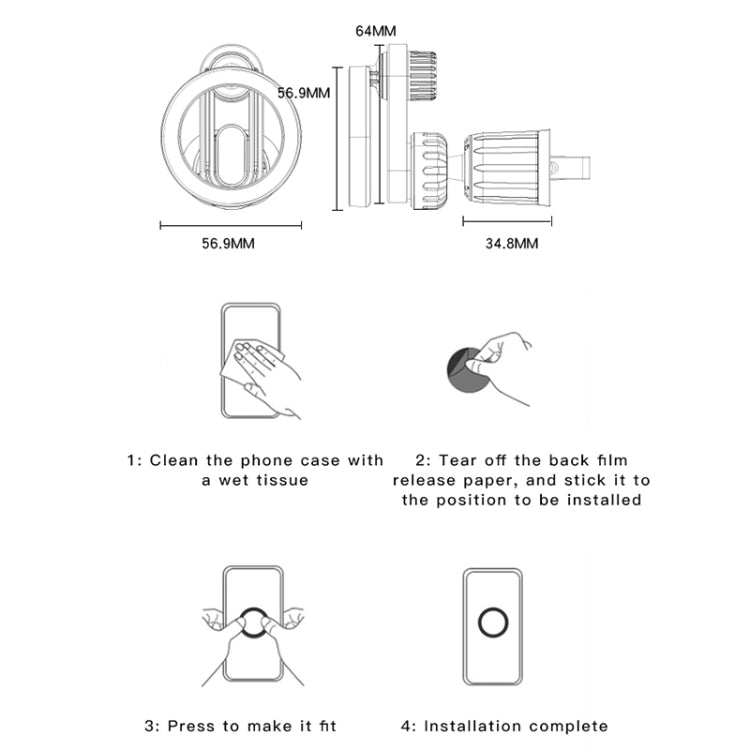 64MM

56.9MM

56.9MM

34.8MM

1: Clean the phone case with a wet tissue

2: Tear off the back film release paper, and stick it to the position to be installed

3: Press to make it fit

4: Installation complete