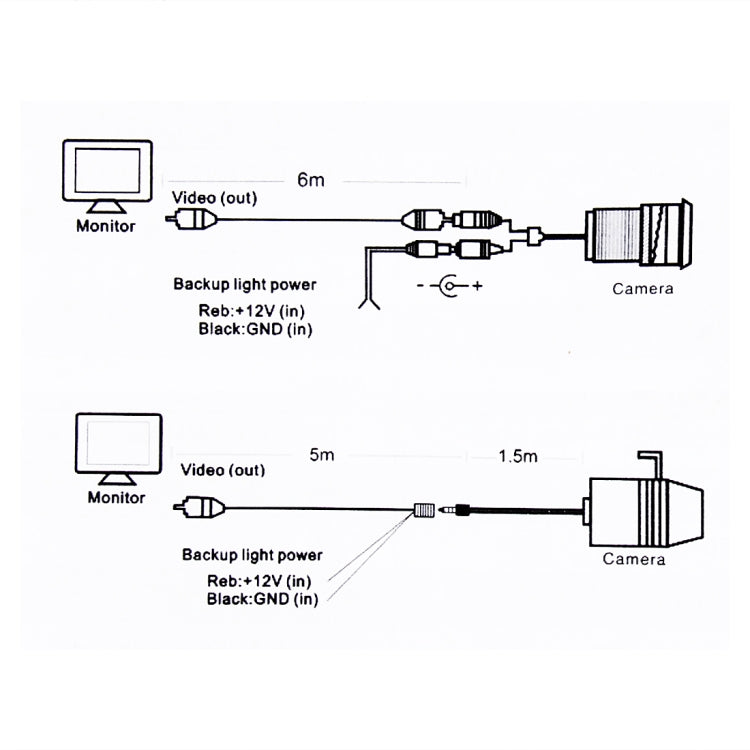 6m

Video (out)

Monitor

Backup light power

Reb:+12V (in)
Black:GND (in)

- +

Camera

5m

1.5m

Video (out)

Monitor

Backup light power

Reb:+12V (in)
Black:GND (in)

Camera