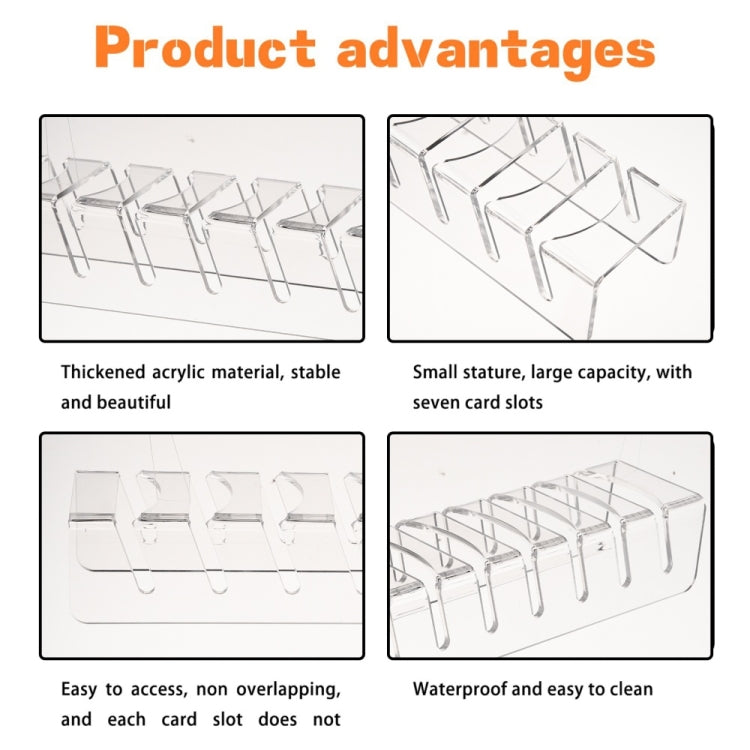 Product advantages

Thickened acrylic material, stable and beautiful

Small stature, large capacity, with seven card slots

Easy to access, non overlapping, and each card slot does not

Waterproof and easy to clean