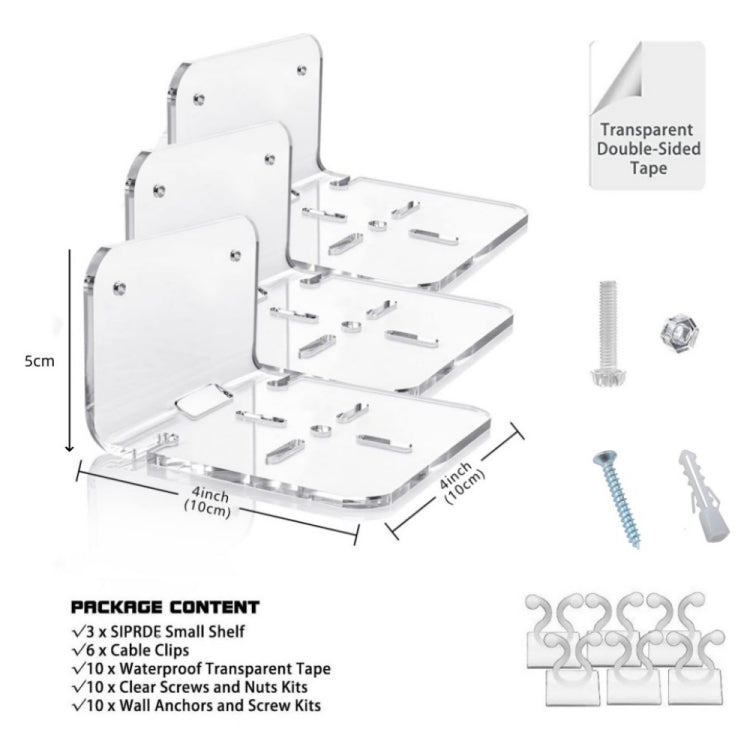 Transparent Double-Sided Tape

5cm

4inch (10cm)

4inch (10cm)

PACKAGE CONTENT
√3 x SIPRDE Small Shelf
√6 x Cable Clips
√10 x Waterproof Transparent Tape
√10 x Clear Screws and Nuts Kits
√10 x Wall Anchors and Screw Kits