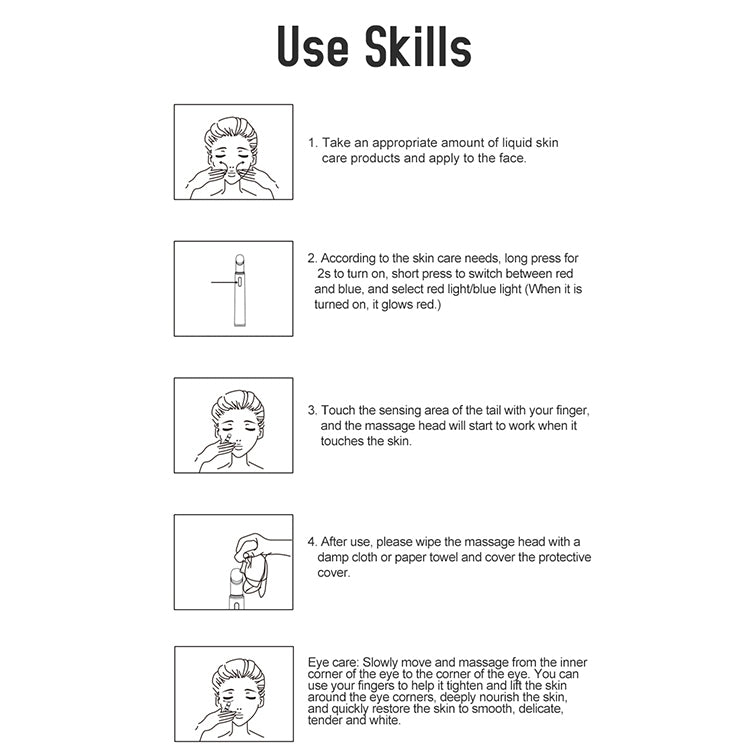 Use Skills

1. Take an appropriate amount of liquid skin care products and apply to the face.

2. According to the skin care needs, long press for 2s to turn on, short press to switch between red and blue, and select red light/blue light (When it is turned on, it glows red.)

3. Touch the sensing area of the tail with your finger, and the massage head will start to work when it touches the skin.

4. After use, please wipe the massage head with a damp cloth or paper towel and cover the protective cover.

Eye care: Slowly move and massage from the inner corner of the eye to the corner of the eye. You can use your fingers to help it tighten and lift the skin around the eye corners, deeply nourish the skin, and quickly restore the skin to smooth, delicate, tender and white.