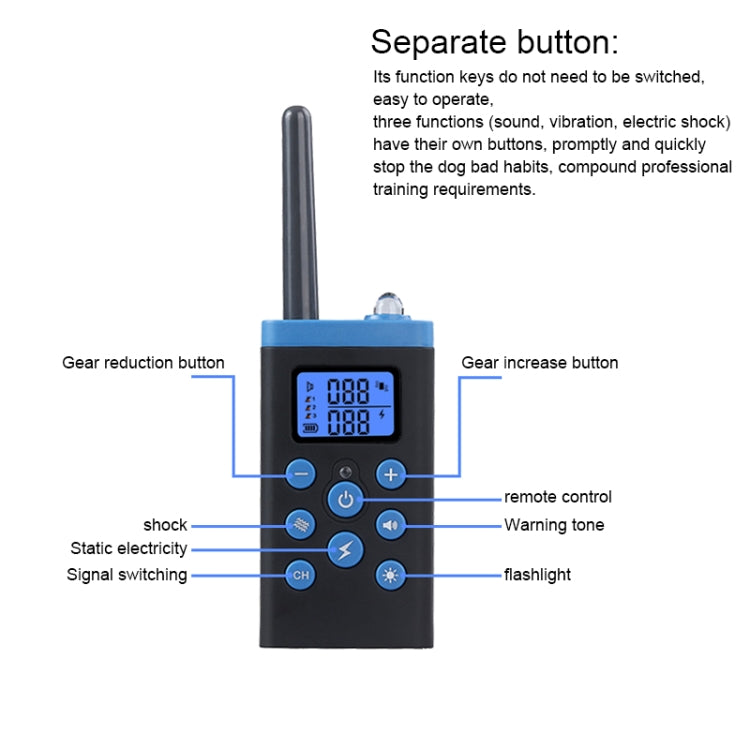 Separate button:
Its function keys do not need to be switched, easy to operate,
three functions (sound, vibration, electric shock) have their own buttons, promptly and quickly stop the dog bad habits, compound professional training requirements.

Gear reduction button
Gear increase button
088
088
remote control
shock
Warning tone
Static electricity
Signal switching
CH
flashlight