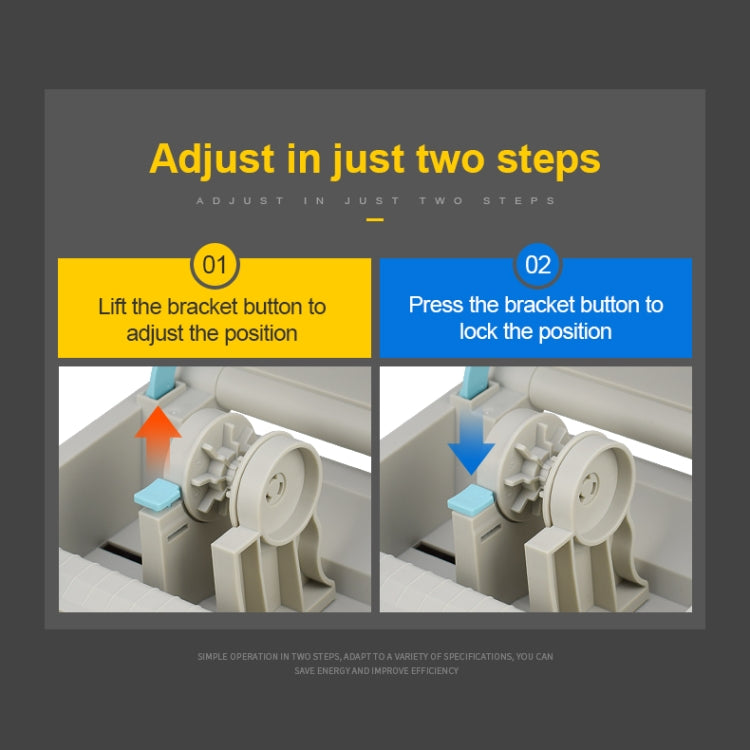 Adjust in just two steps

ADJUST IN JUST TWO STEPS

01

Lift the bracket button to adjust the position

02

Press the bracket button to lock the position

SIMPLE OPERATION IN TWO STEPS, ADAPT TO A VARIETY OF SPECIFICATIONS, YOU CAN SAVE ENERGY AND IMPROVE EFFICIENCY