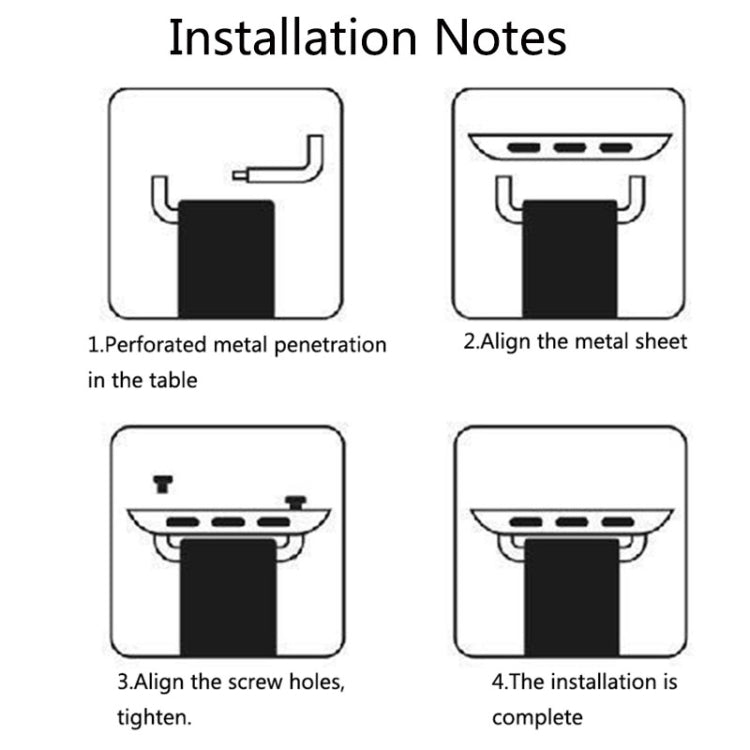 Installation Notes

1.Perforated metal penetration in the table

2.Align the metal sheet

3.Align the screw holes, tighten.

4.The installation is complete