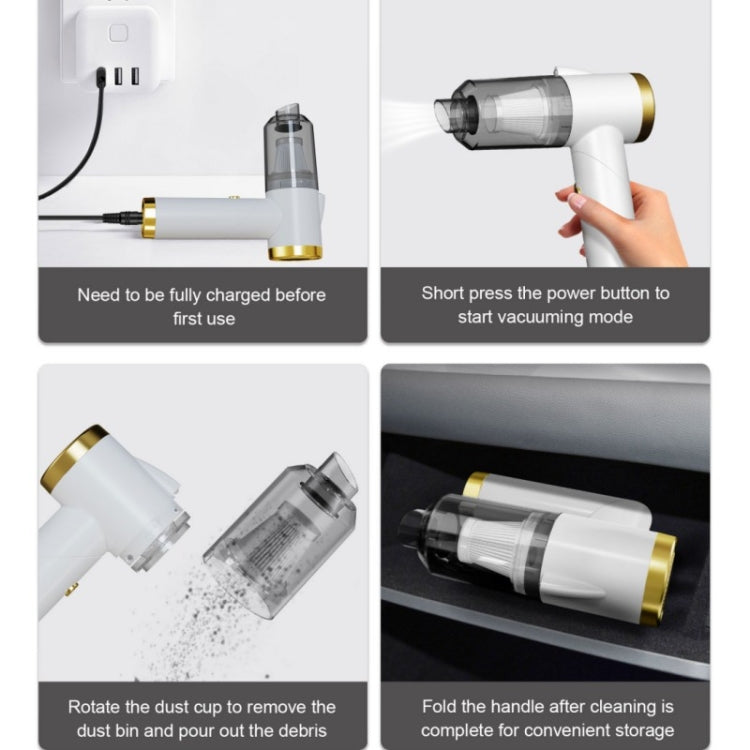 Need to be fully charged before first use

Short press the power button to start vacuuming mode

Rotate the dust cup to remove the dust bin and pour out the debris

Fold the handle after cleaning is complete for convenient storage