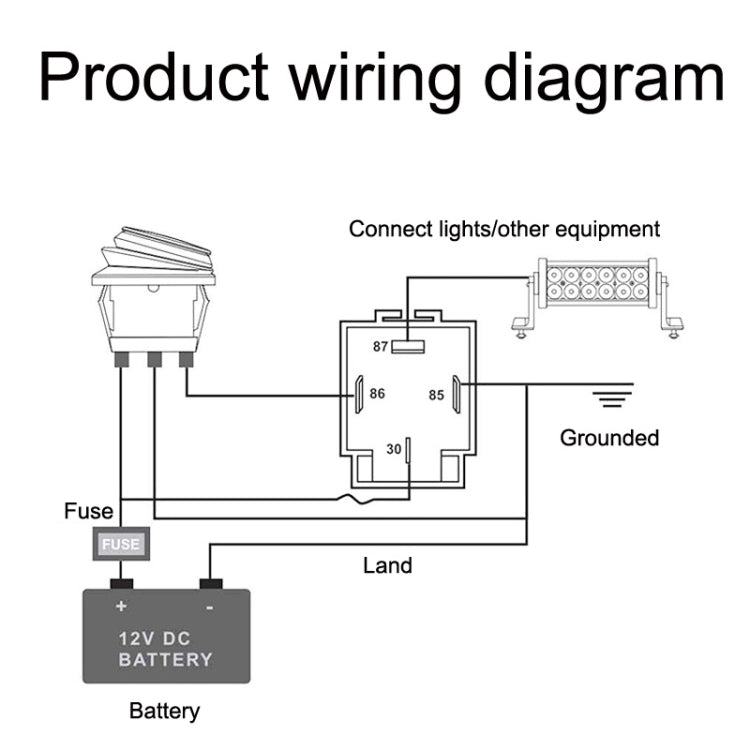 Product wiring diagram

Connect lights/other equipment

87

86

85

30

Grounded

Fuse

FUSE

Land

+

-

12V DC
BATTERY

Battery