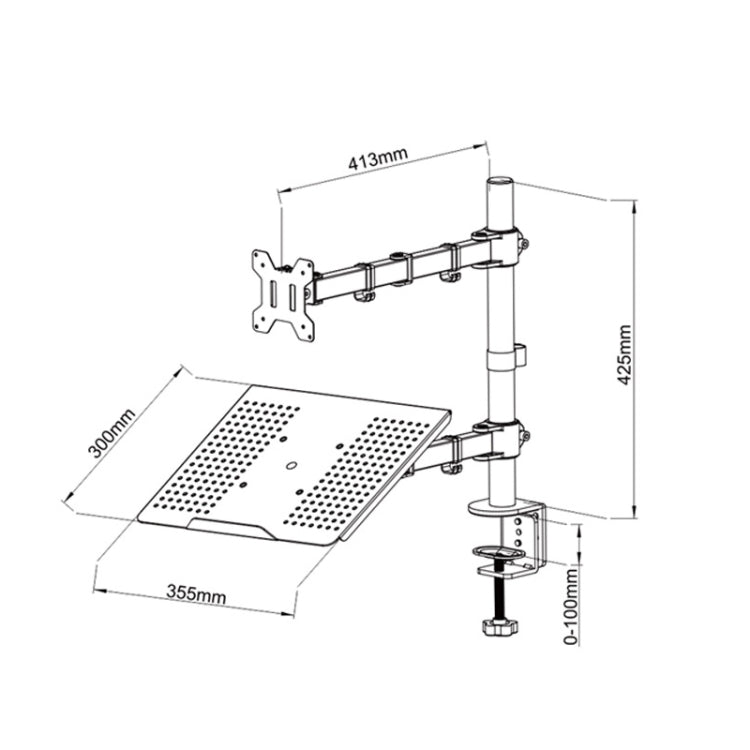 413mm

425mm

300mm

355mm

0-100mm