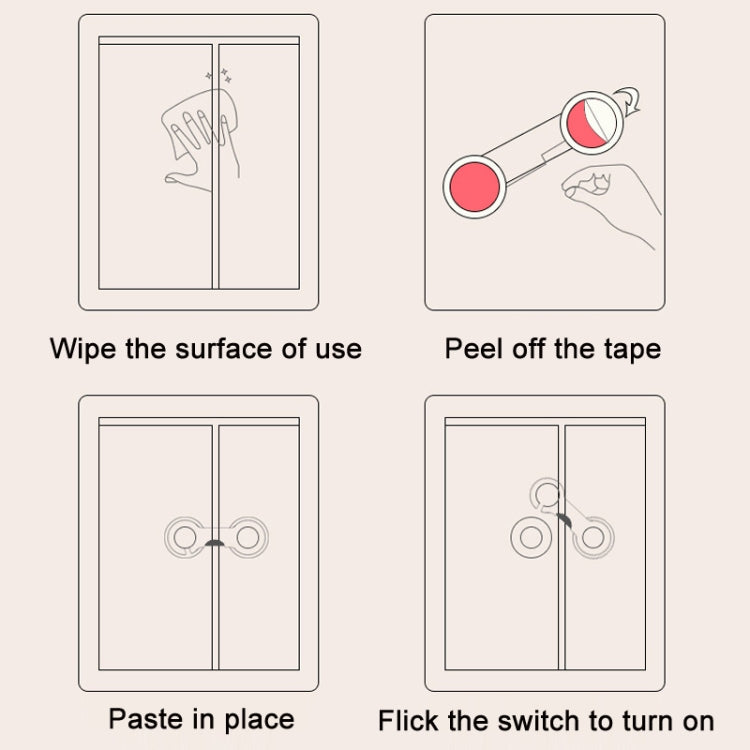 Wipe the surface of use

Peel off the tape

Paste in place

Flick the switch to turn on