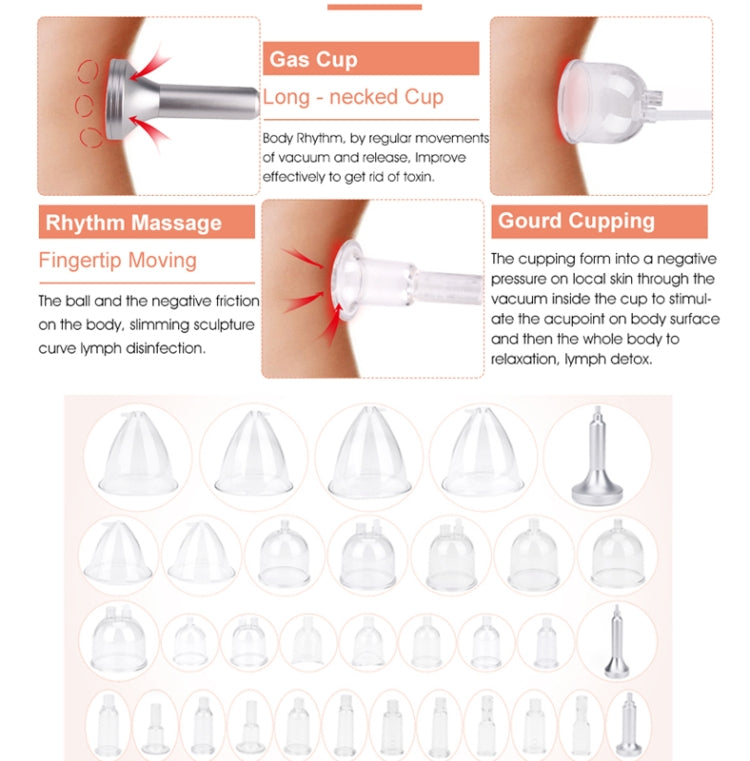 Gas Cup

Long - necked Cup

Body Rhythm, by regular movements of vacuum and release, Improve effectively to get rid of toxin.

Rhythm Massage

Fingertip Moving

The ball and the negative friction on the body, slimming sculpture curve lymph disinfection.

Gourd Cupping

The cupping form into a negative pressure on local skin through the vacuum inside the cup to stimulate the acupoint on body surface and then the whole body to relaxation, lymph detox.