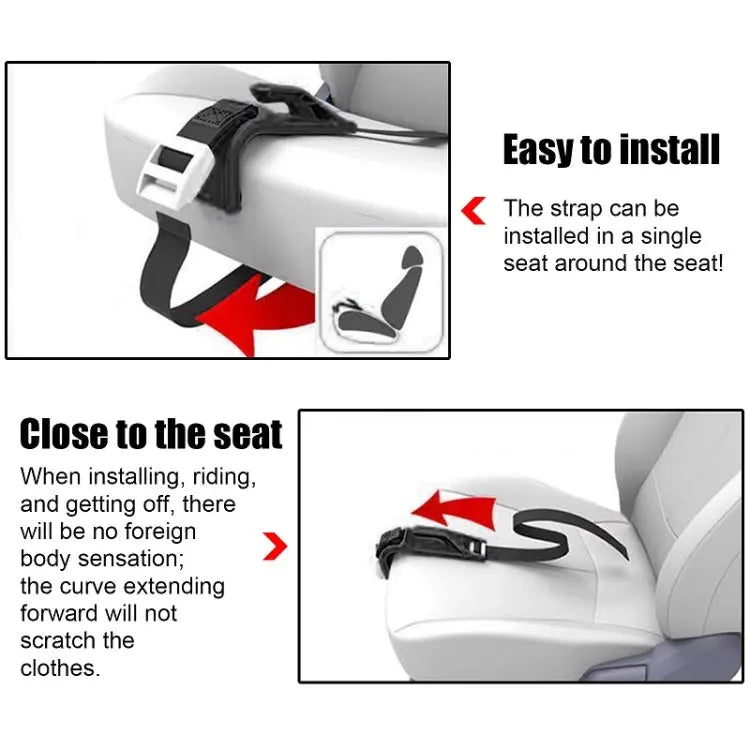 Easy to install

The strap can be installed in a single seat around the seat!

Close to the seat

When installing, riding, and getting off, there will be no foreign body sensation;
the curve extending forward will not scratch the clothes.