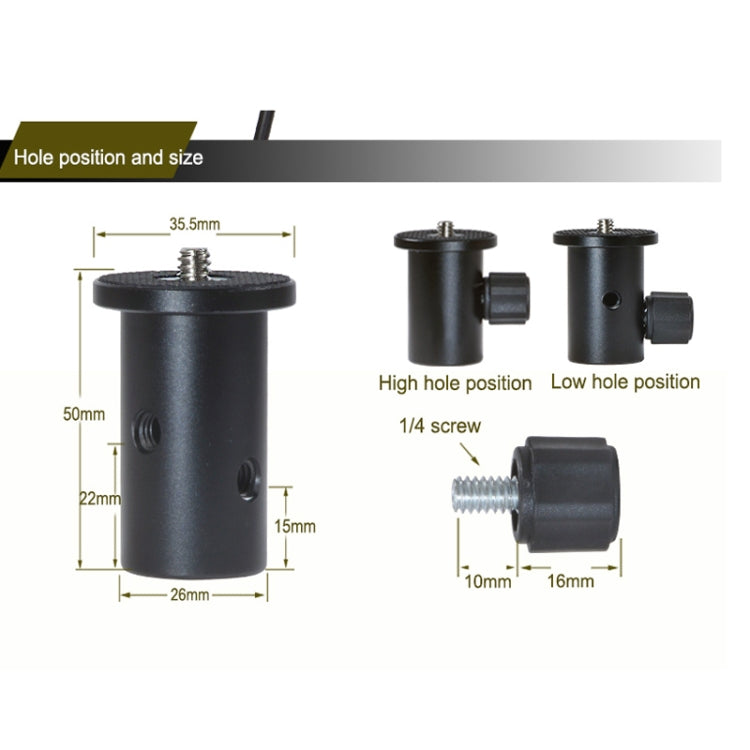 Hole position and size

35.5mm

50mm

22mm

15mm

26mm

High hole position

Low hole position

1/4 screw

10mm

16mm