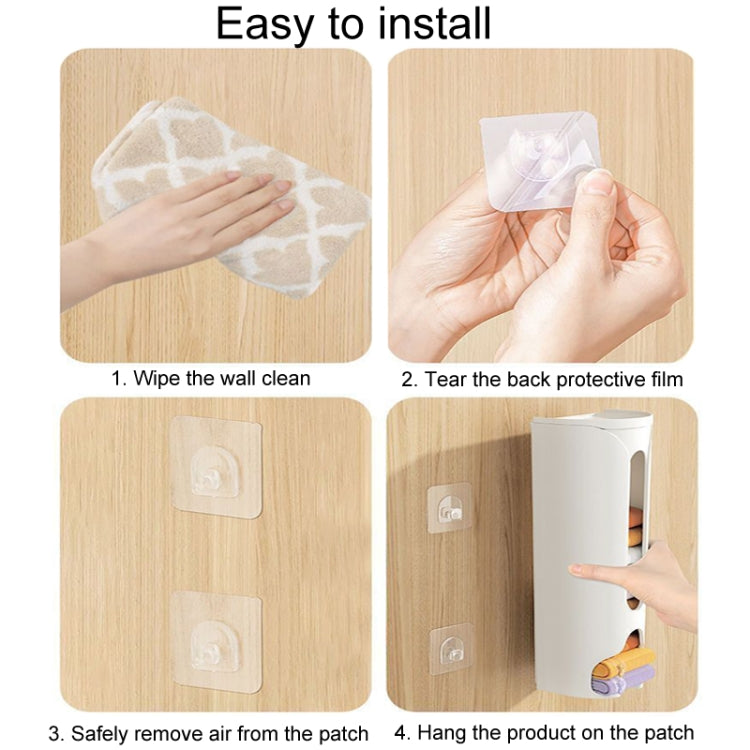 Easy to install

1. Wipe the wall clean

2. Tear the back protective film

3. Safely remove air from the patch

4. Hang the product on the patch