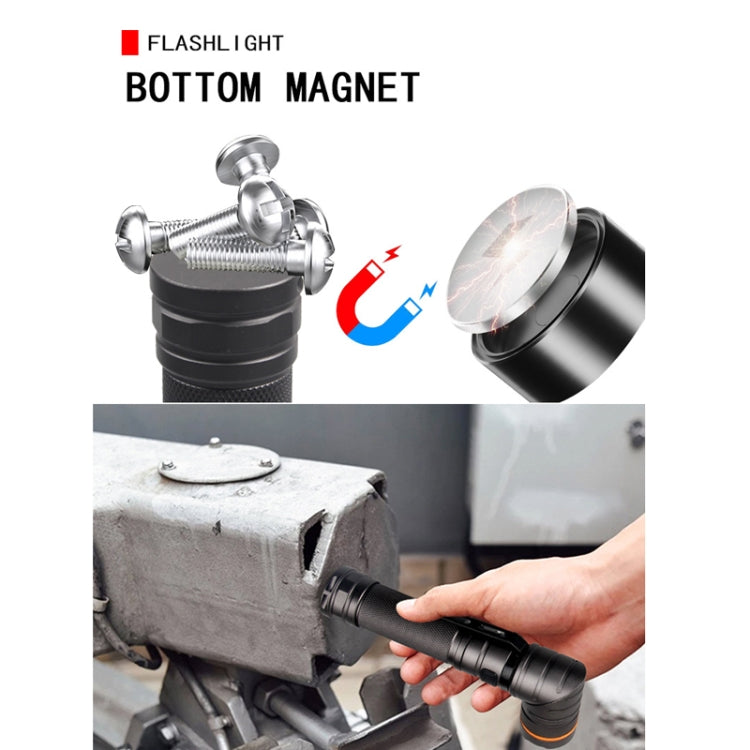 FLASHLIGHT
BOTTOM MAGNET