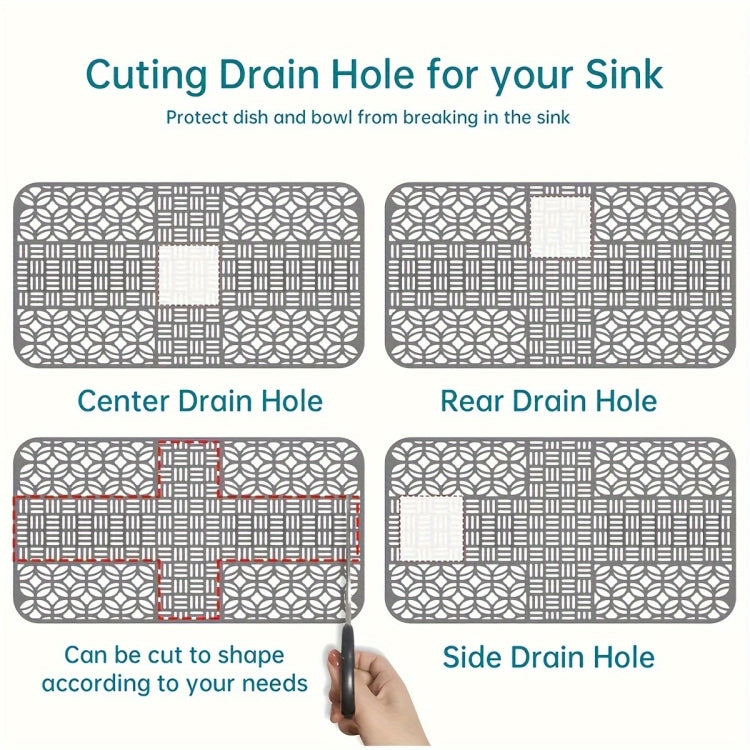 Cuting Drain Hole for your Sink

Protect dish and bowl from breaking in the sink

Center Drain Hole

Rear Drain Hole

Can be cut to shape according to your needs

Side Drain Hole