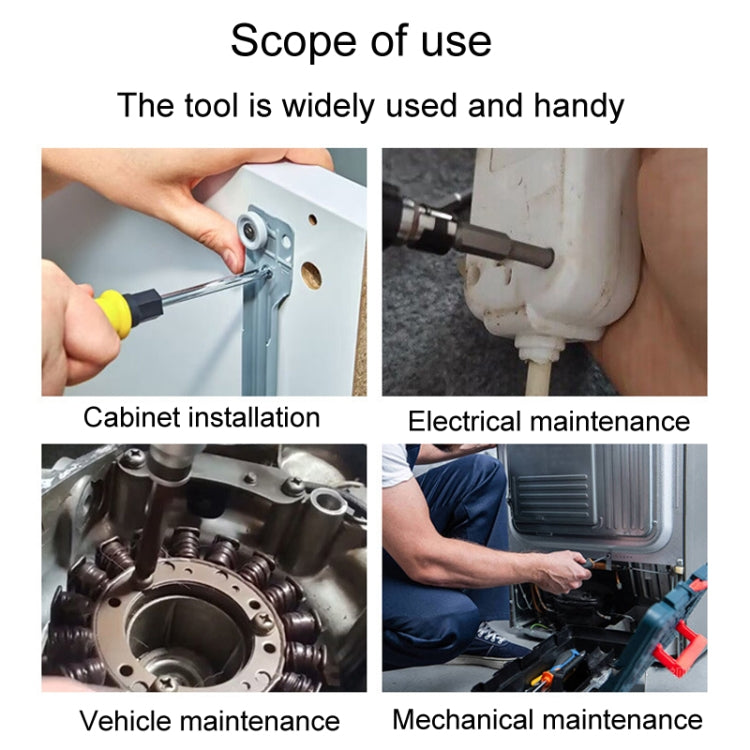 Scope of use

The tool is widely used and handy

Cabinet installation

Electrical maintenance

Vehicle maintenance

Mechanical maintenance