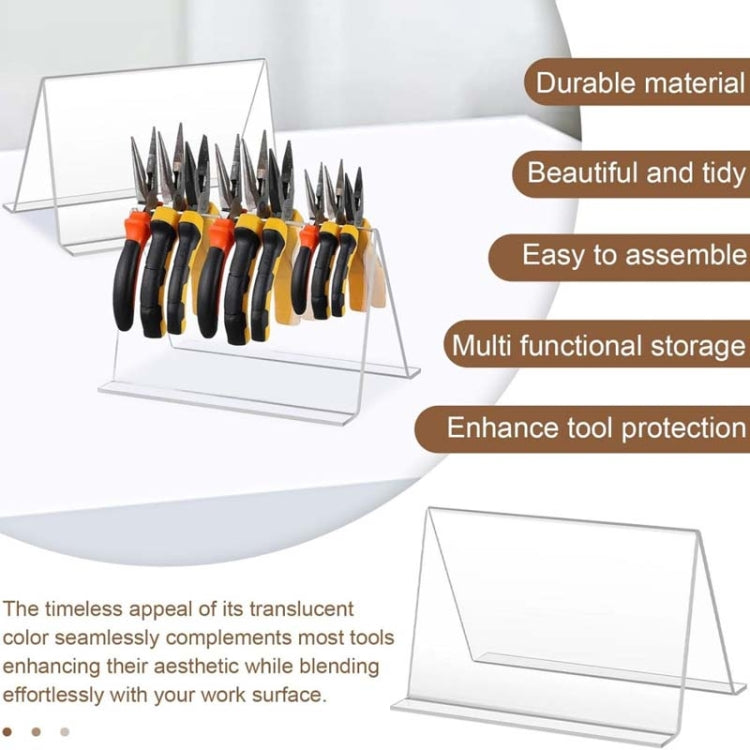 Durable material

Beautiful and tidy

Easy to assemble

Multi functional storage

Enhance tool protection

The timeless appeal of its translucent color seamlessly complements most tools enhancing their aesthetic while blending effortlessly with your work surface.