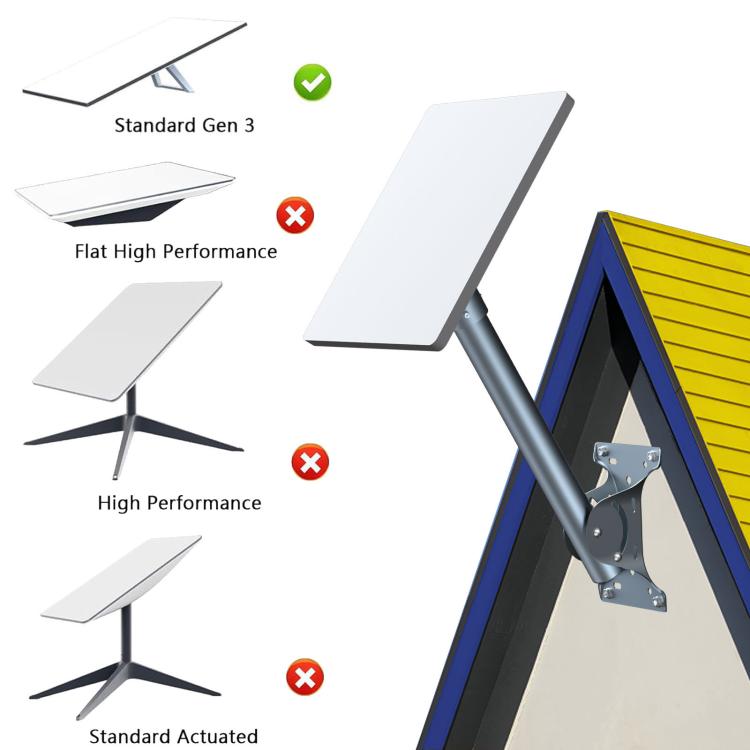 Standard Gen 3

Flat High Performance

High Performance

Standard Actuated