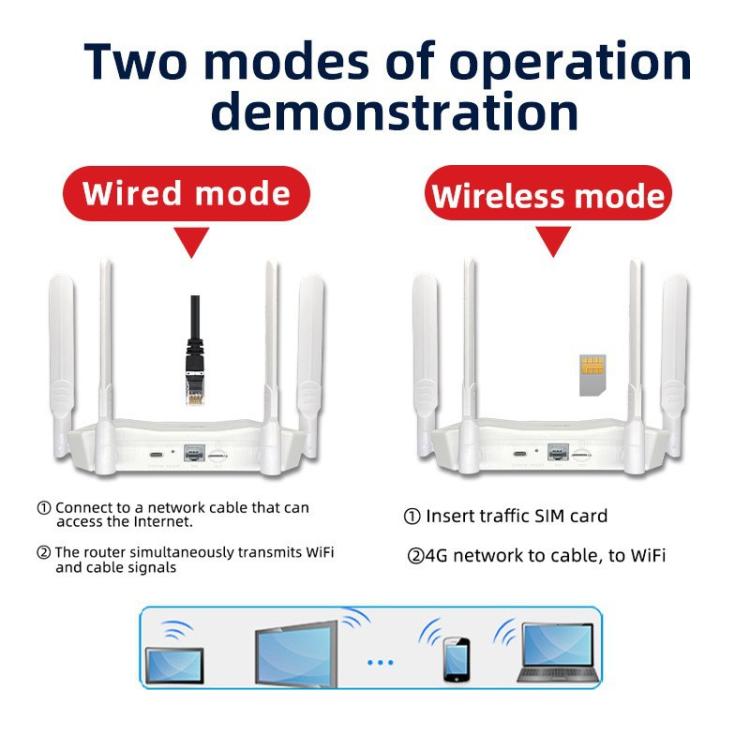 Two modes of operation demonstration

Wired mode

① Connect to a network cable that can access the Internet.

② The router simultaneously transmits WiFi and cable signals

Wireless mode

① Insert traffic SIM card

②4G network to cable, to WiFi

...