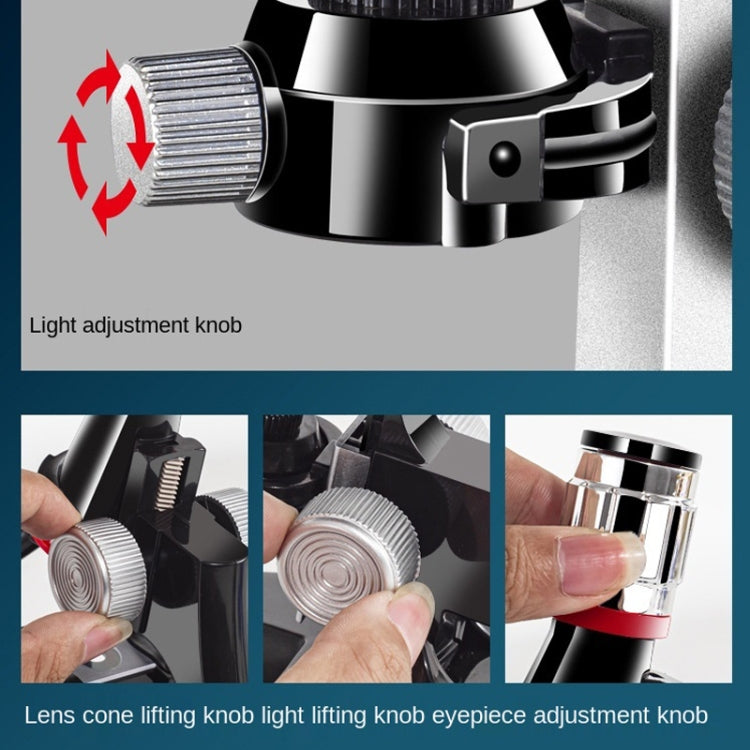 Light adjustment knob

Lens cone lifting knob light lifting knob eyepiece adjustment knob