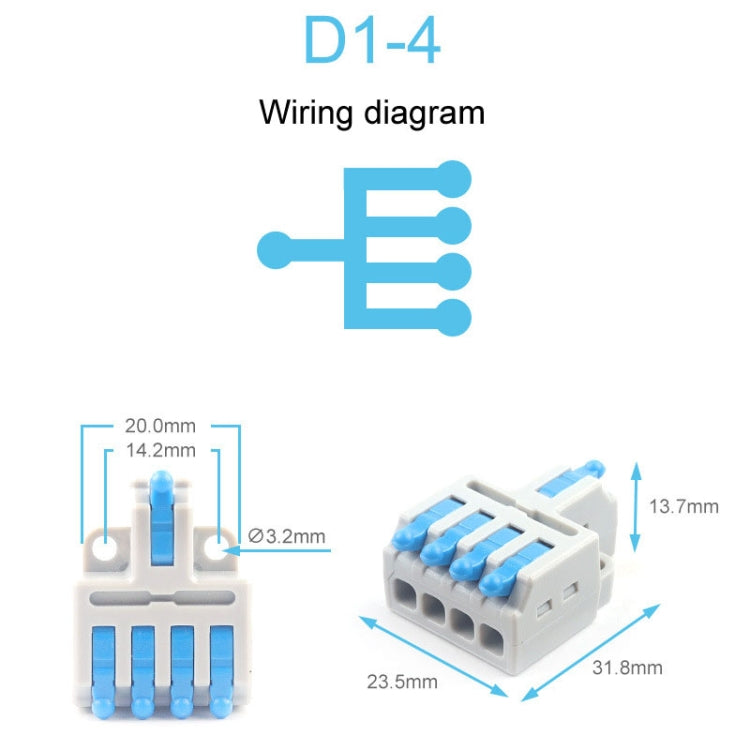 D1-4

Wiring diagram

20.0mm
14.2mm
∅3.2mm

13.7mm

23.5mm
31.8mm